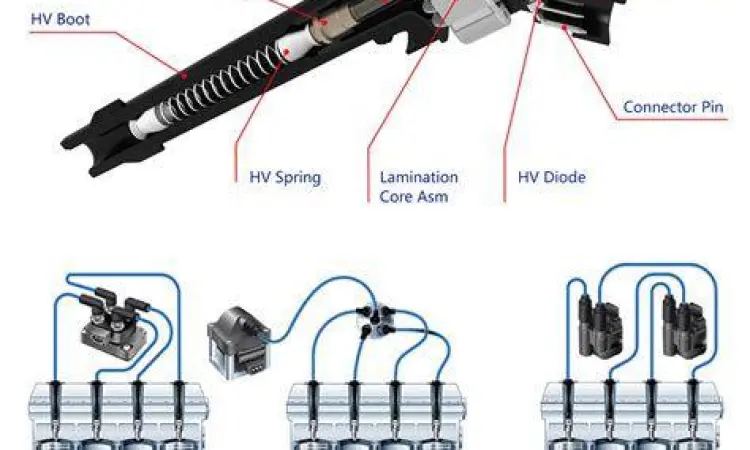 HV Boot

Connector Pin

HV Spring

Lamination Core Asm

HV Diode